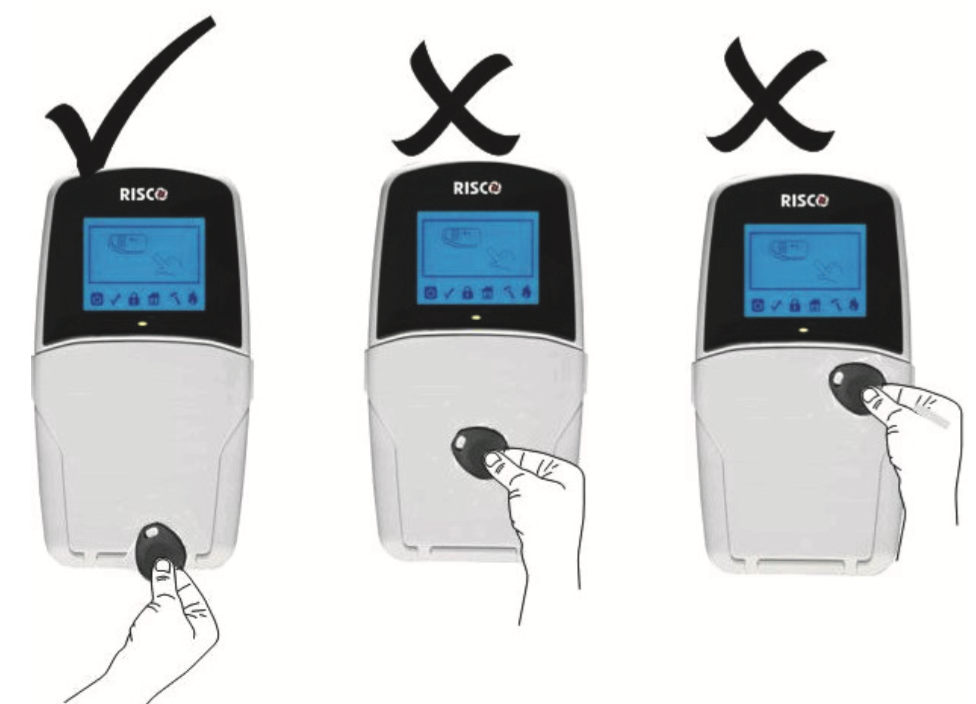 RISCO

RISCO

RISCO